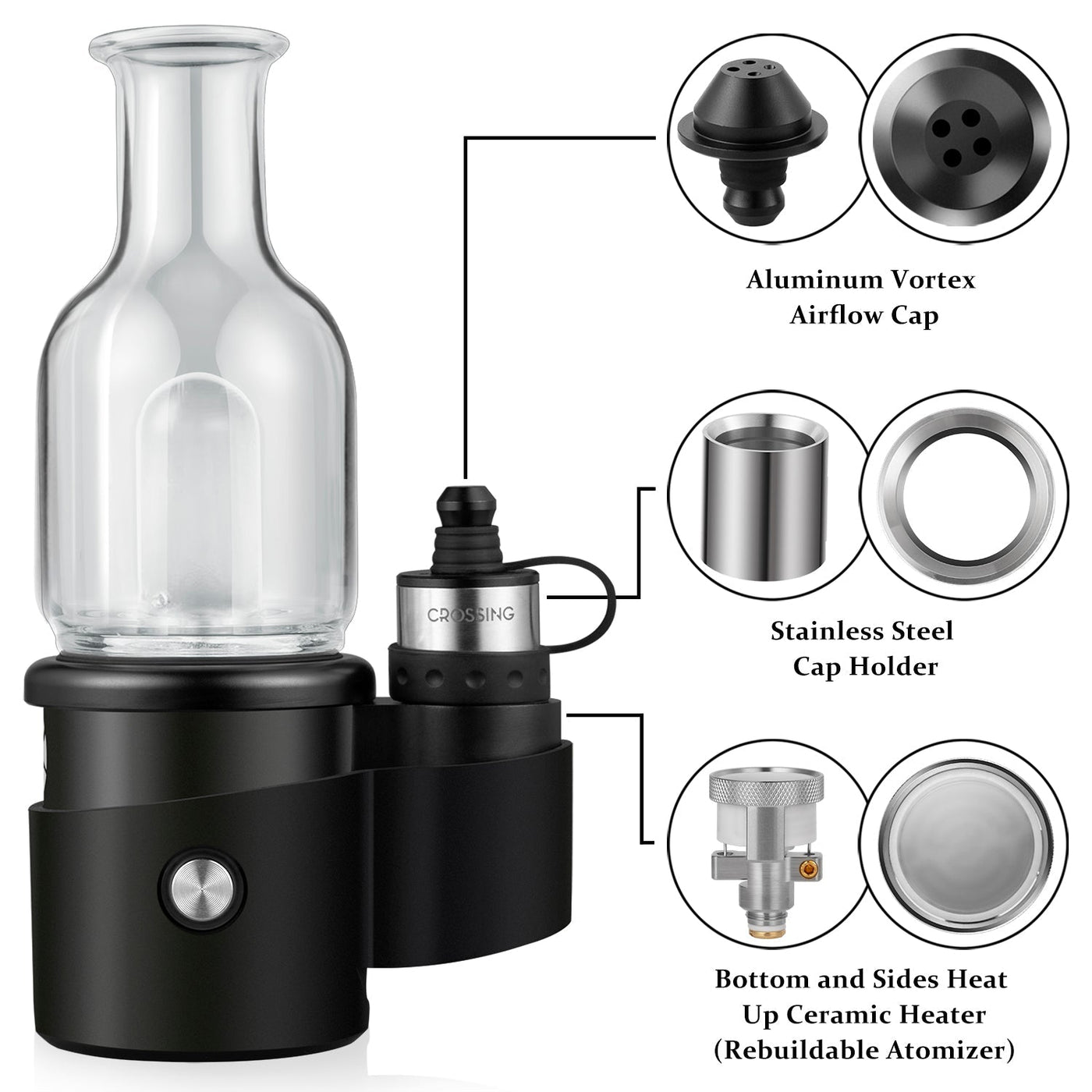 CROSSING

Aluminum Vortex Airflow Cap

Stainless Steel Cap Holder

Bottom and Sides Heat Up Ceramic Heater (Rebuildable Atomizer)